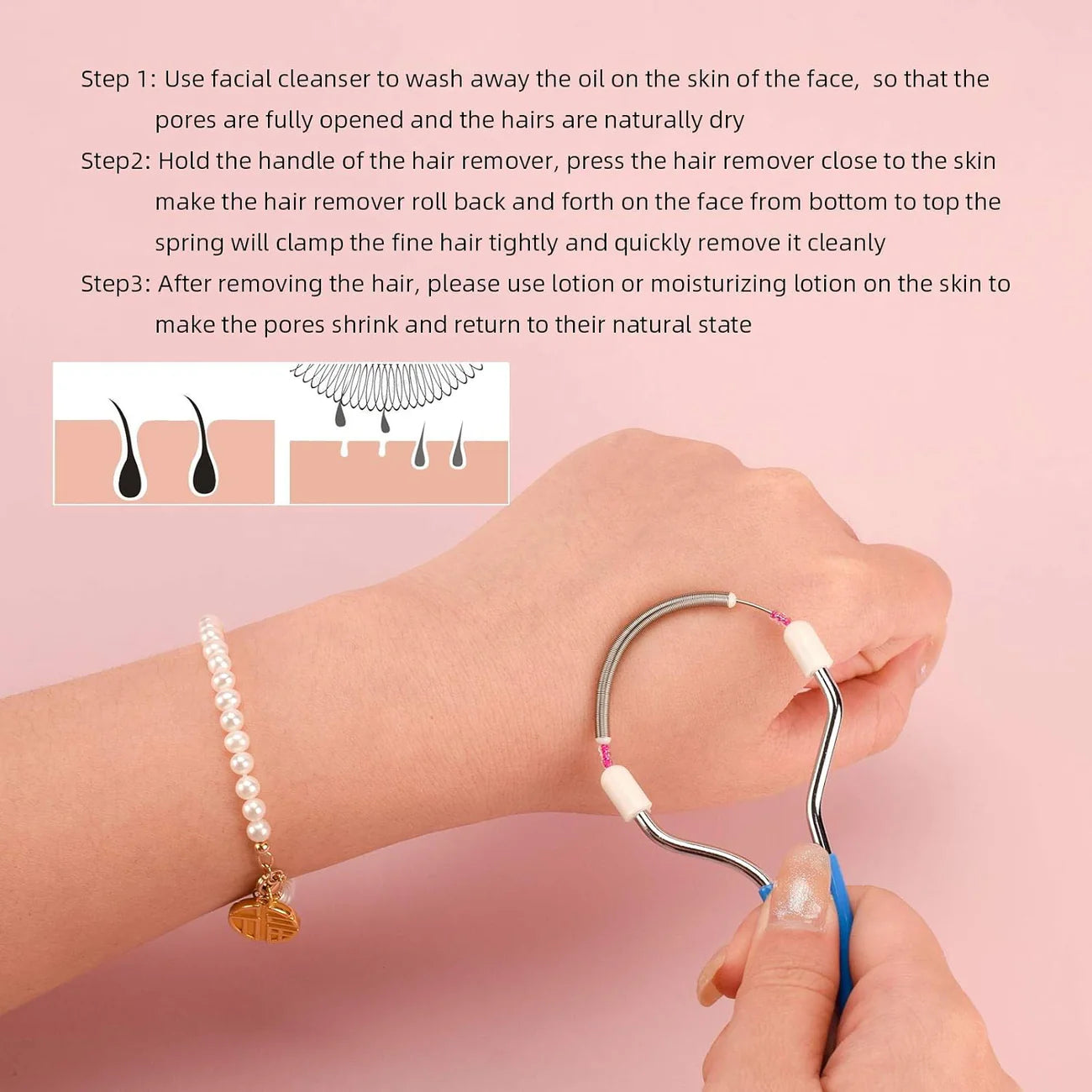 Step 1: Use facial cleanser to wash away the oil on the skin of the face, so that the pores are fully opened and the hairs are naturally dry

Step2: Hold the handle of the hair remover, press the hair remover close to the skin make the hair remover roll back and forth on the face from bottom to top the spring will clamp the fine hair tightly and quickly remove it cleanly

Step3: After removing the hair, please use lotion or moisturizing lotion on the skin to make the pores shrink and return to their natural state