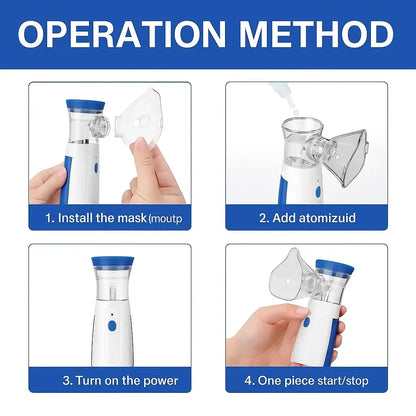 OPERATION METHOD

1. Install the mask(moutp

2. Add atomizuid

3. Turn on the power

4. One piece start/stop