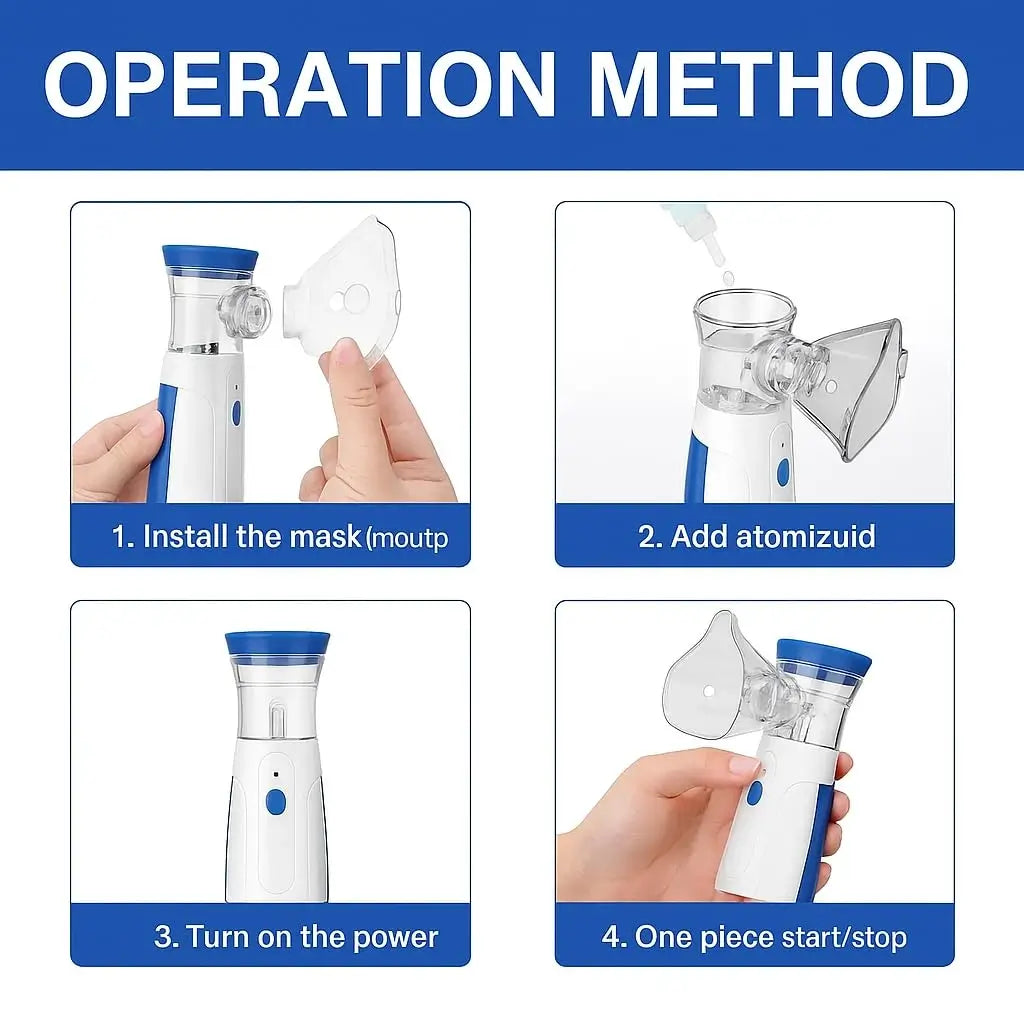 OPERATION METHOD

1. Install the mask (moutp

2. Add atomizuid

3. Turn on the power

4. One piece start/stop